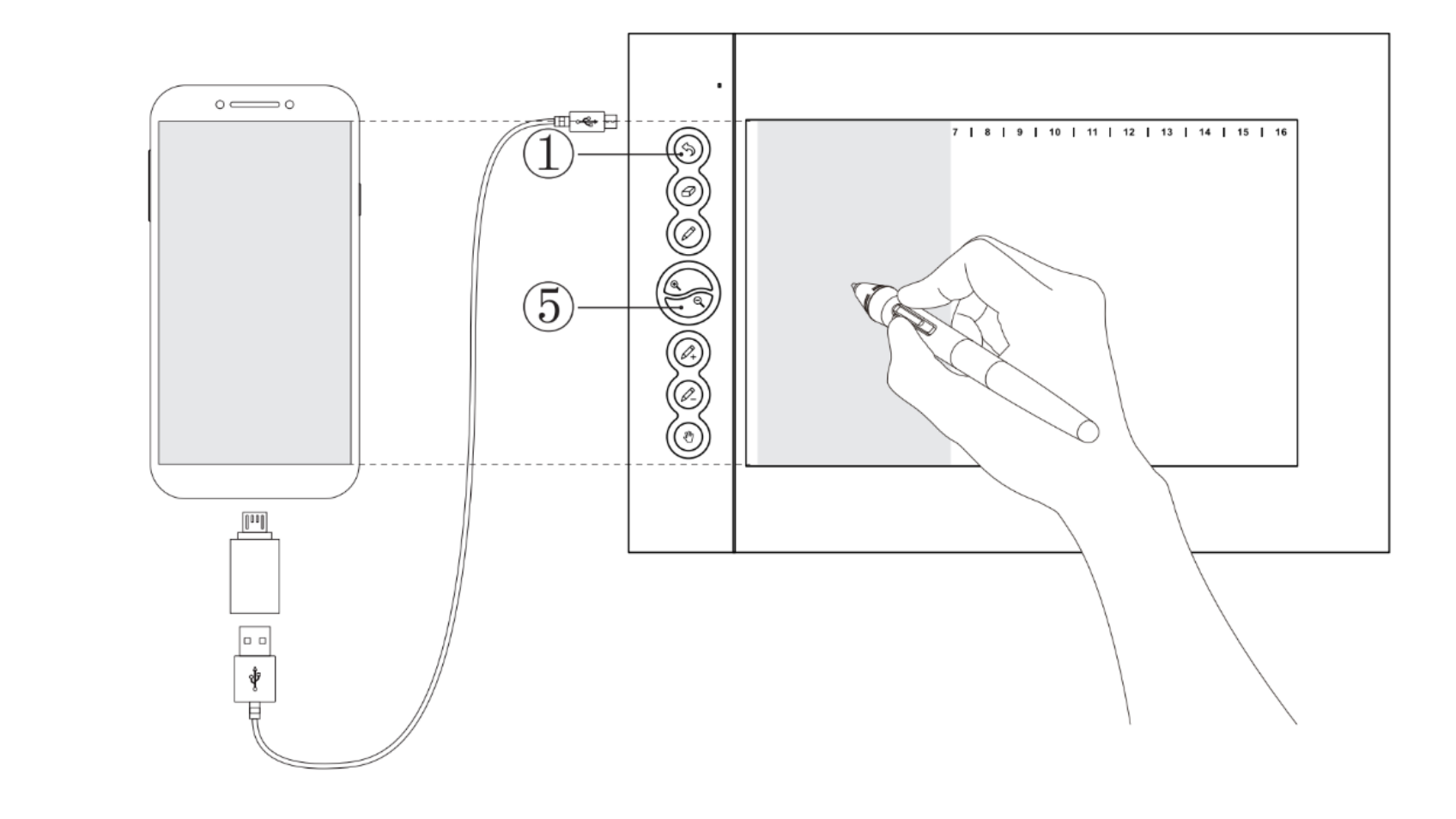 1
5
7 | 8 | 9 | 10 | 11 | 12 | 13 | 14 | 15 | 16